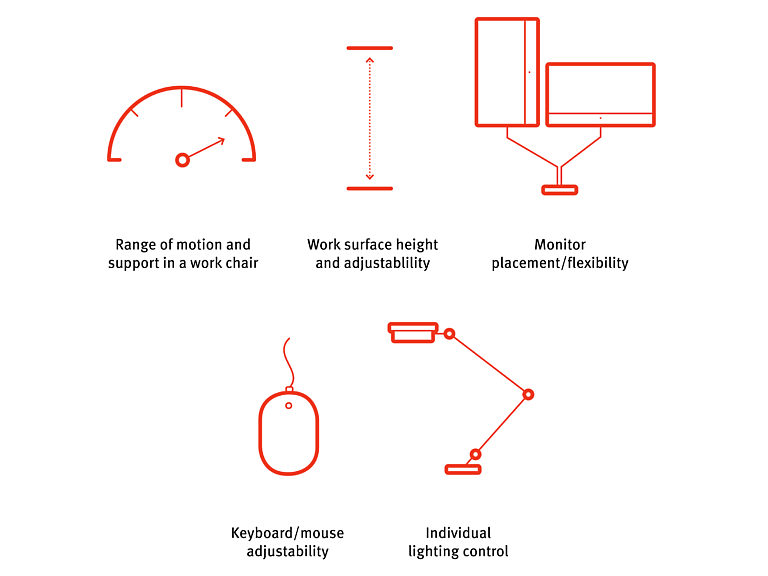 Range of motion and support in a work chair

Work surface height and adjustablility

Monitor placement/flexibility

Keyboard/mouse adjustability

Individual lighting control